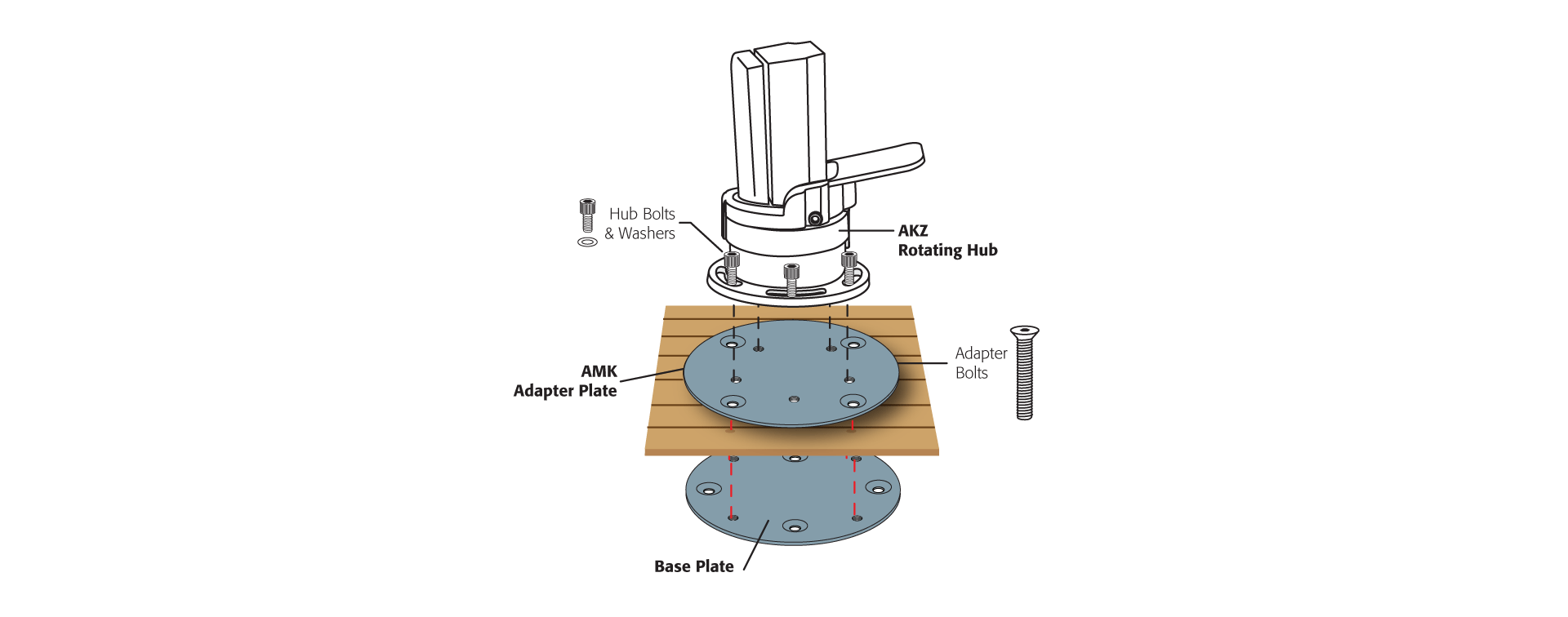 Hub Bolts & Washers

AKZ Rotating Hub

AMK Adapter Plate

Adapter Bolts

Base Plate