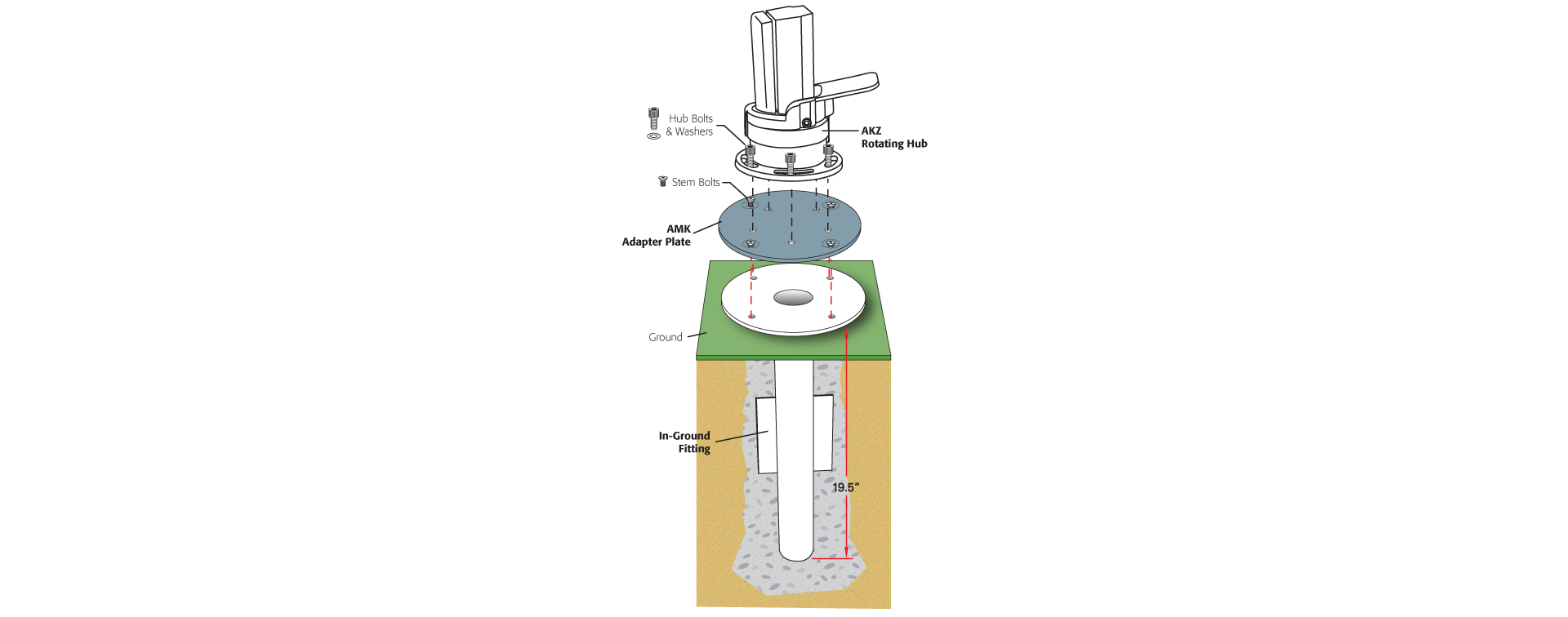 Hub Bolts
& Washers

AKZ
Rotating Hub

Stem Bolts

AMK
Adapter Plate

Ground

In-Ground
Fitting

19.5"