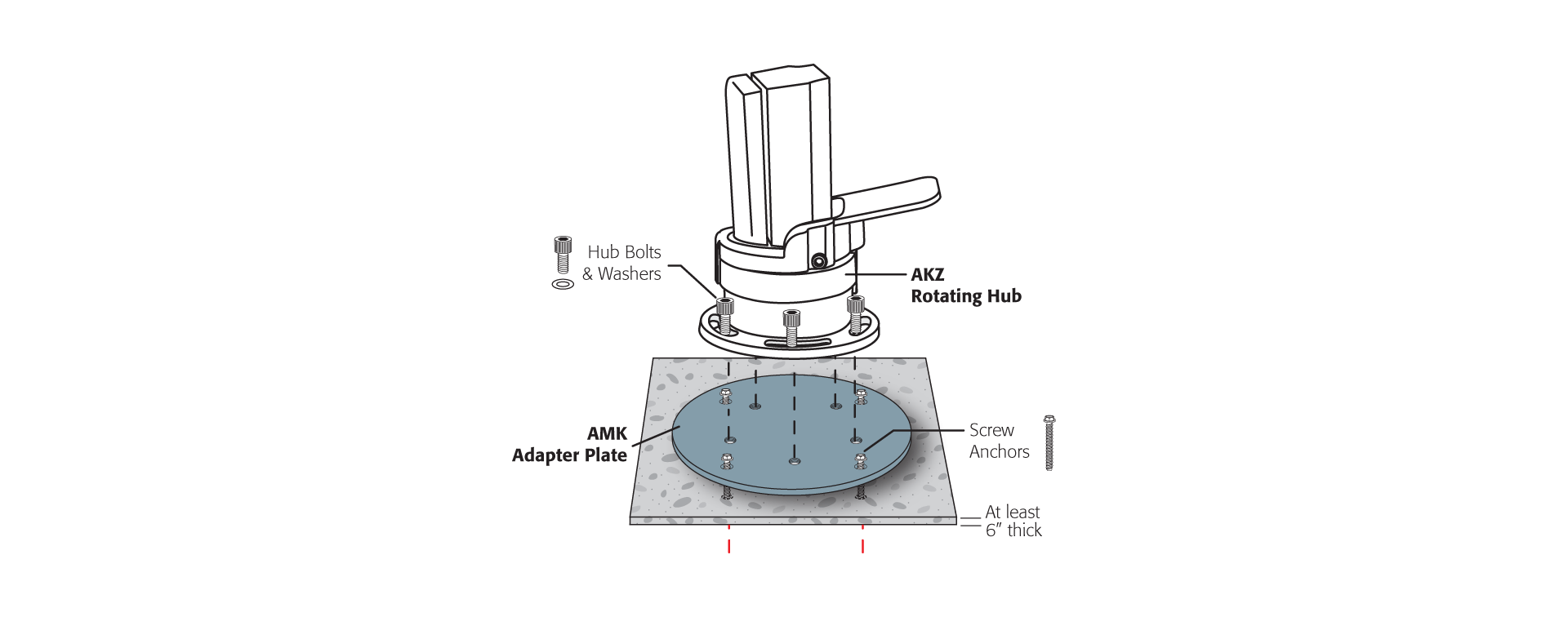 Hub Bolts
& Washers

AKZ
Rotating Hub

AMK
Adapter Plate

Screw
Anchors

At least
6″ thick